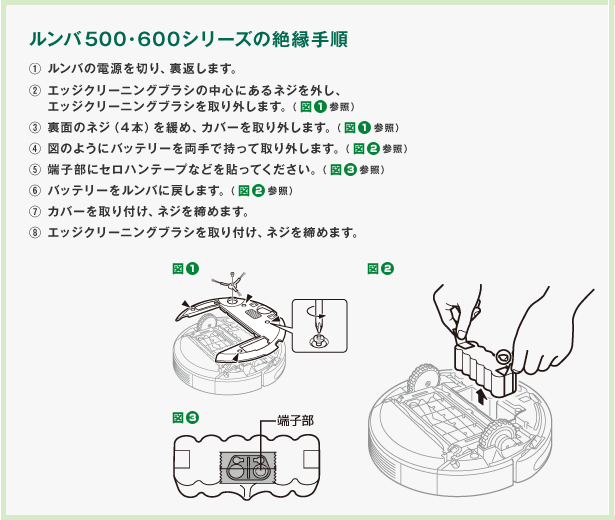 ルンバ500・600シリーズの絶縁手順

① ルンバの電源を切り、裏返します。

② エッジクリーニングブラシの中心にあるネジを外し、エッジクリーニングブラシを取り外します。（図❶参照）

③ 裏面のネジ（4本）を緩め、カバーを取り外します。（図❶参照）

④ 図のようにバッテリーを両手で持って取り外します。（図❷参照）

⑤ 端子部にセロハンテープなどを貼ってください。（図❸参照）

⑥ バッテリーをルンバに戻します。（図❷参照）

⑦ カバーを取り付け、ネジを締めます。

⑧ エッジクリーニングブラシを取り付け、ネジを締めます。

図❶

図❷

図❸

端子部